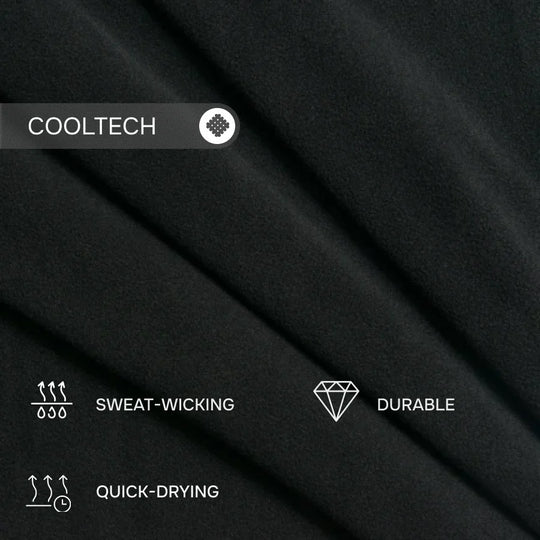 COOLTECH

SWEAT-WICKING

DURABLE

QUICK-DRYING