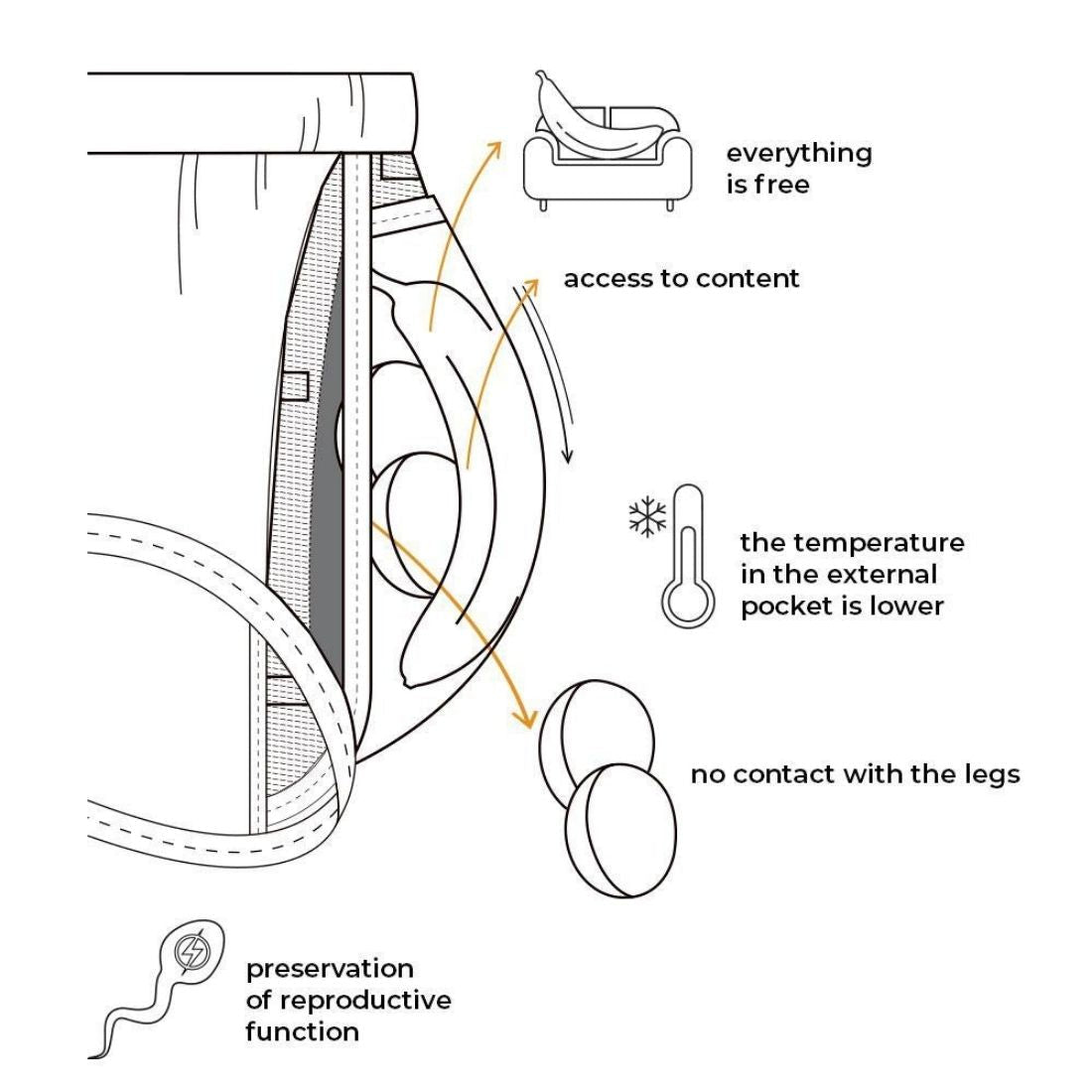 everything is free

access to content

the temperature in the external pocket is lower

no contact with the legs

preservation of reproductive function